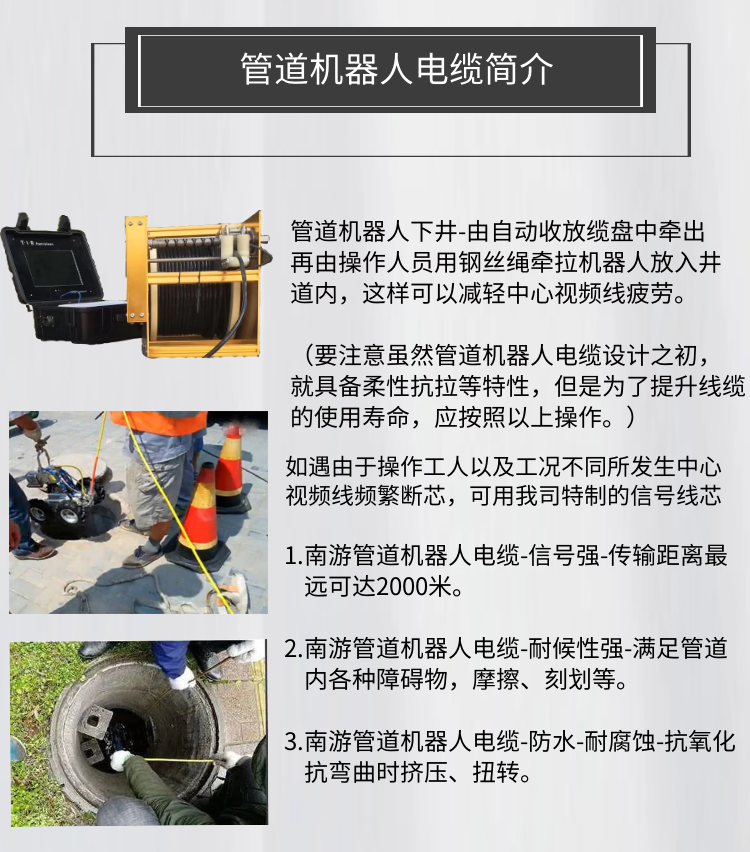 管道机器人电缆简介

管道机器人下井-由自动收放缆盘中牵出再由操作人员用钢丝绳牵拉机器人放入井道内，这样可以减轻中心视频线疲劳。

（要注意虽然管道机器人电缆设计之初，就具备柔性抗拉等特性，但是为了提升线缆的使用寿命，应按照以上操作。）

如遇由于操作工人以及工况不同所发生中心视频线频繁断芯，可用我司特制的信号线芯

1.南游管道机器人电缆-信号强-传输距离最远可达2000米。

2.南游管道机器人电缆-耐候性强-满足管道内各种障碍物，摩擦、刻划等。

3.南游管道机器人电缆-防水-耐腐蚀-抗氧化抗弯曲时挤压、扭转。